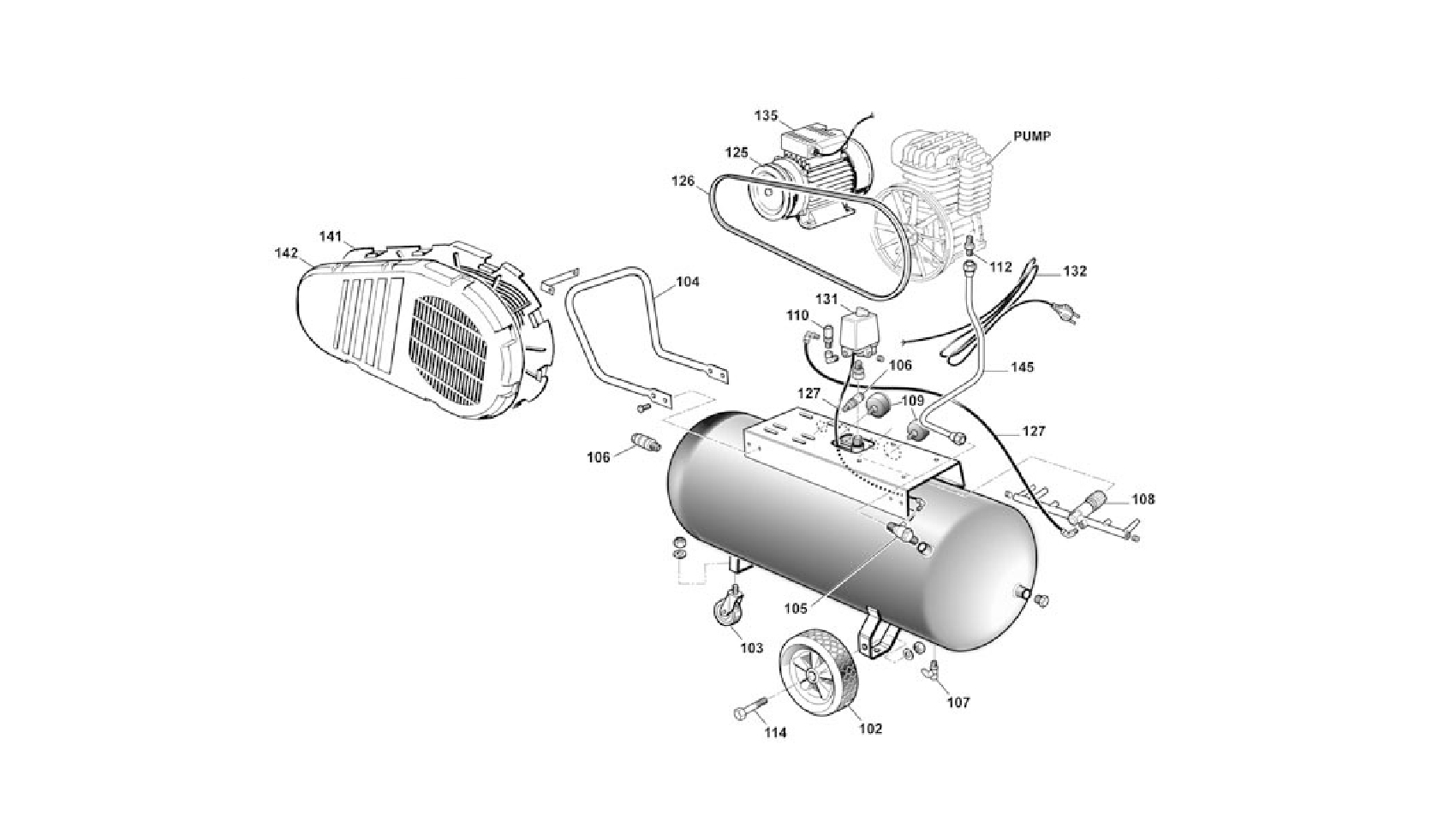 135
PUMP
125
126
141
142
104
112
132
131
110
106
145
127
109
127
106
108
105
103
107
114
102