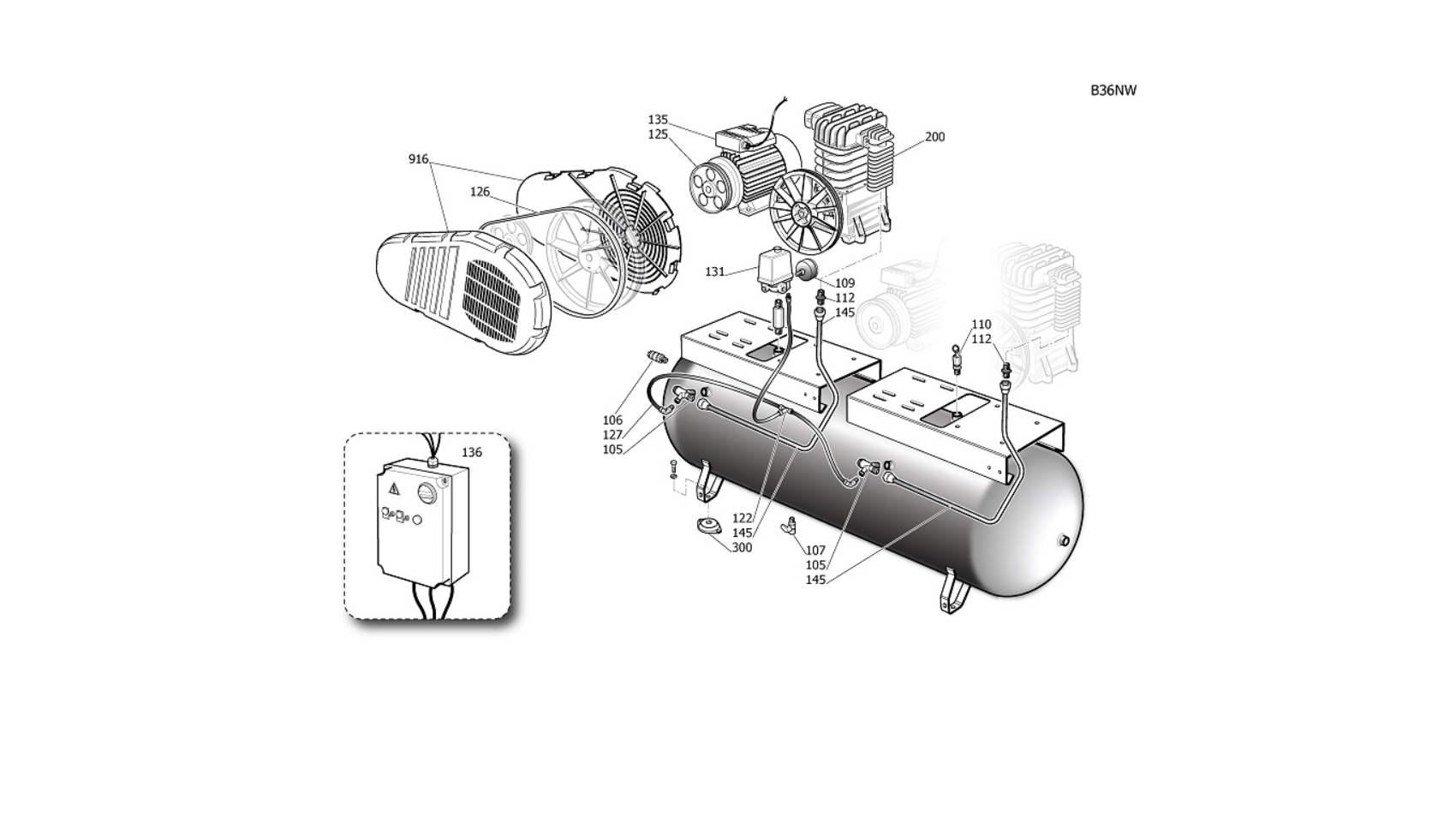 B36NW

135
125
200
916
126
131
109
112
145
110
112
106
127
105
136
122
145
300
107
105
145