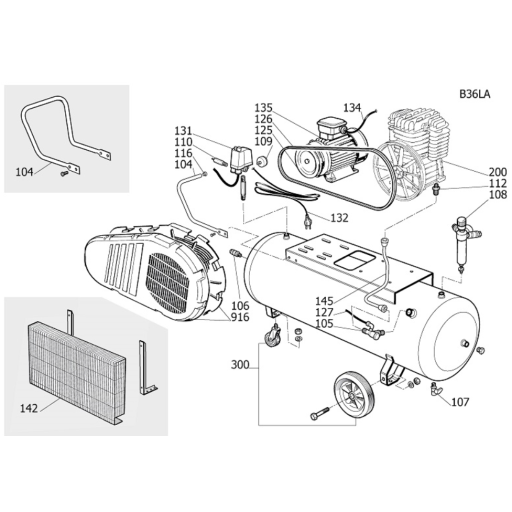 B36LA

104

135
126
125
109

134

131
110
116
104

200
112
108

132

106
916

145
127
105

300

107

142