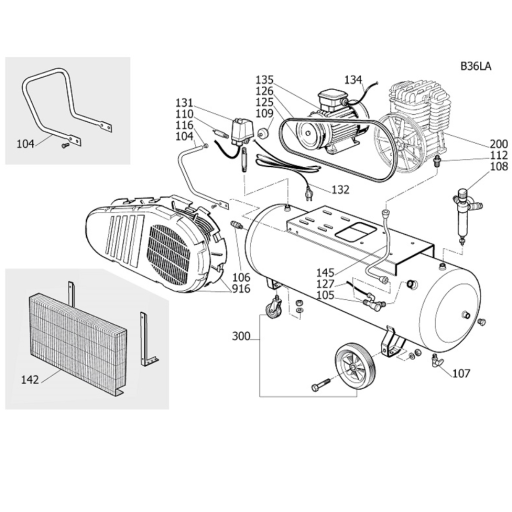 B36LA

104

135
126
125
109
134

131
110
116
104

200
112
108

132

106
916

145
127
105

300

107

142