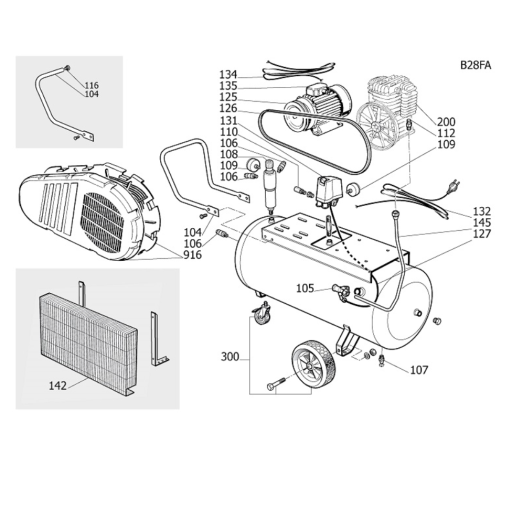 B28FA

116
104

134
135
125
126
131
110
106
108
109
106

200
112
109

132
145
127

104
106
916

105

142

300

107