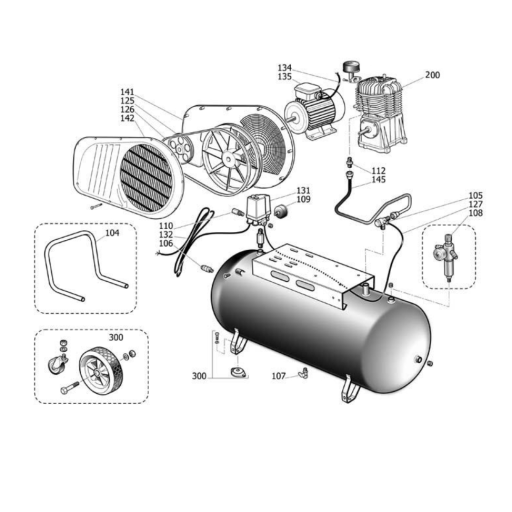 134
135
200
141
125
126
142
112
145
131
109
105
127
108
110
132
106
104
300
300
107