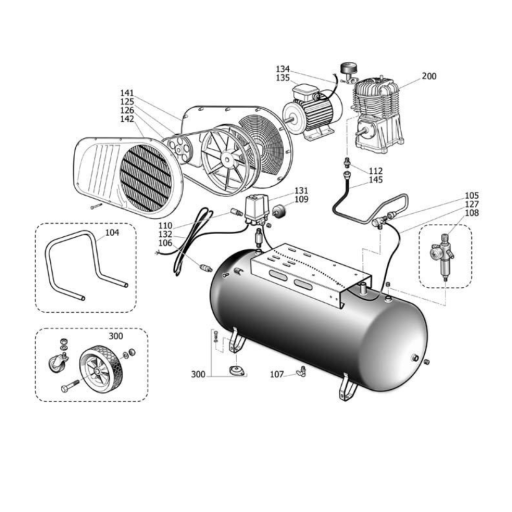 134
135
200
141
125
126
142
112
145
131
109
105
127
108
110
132
106
104
300
300
107