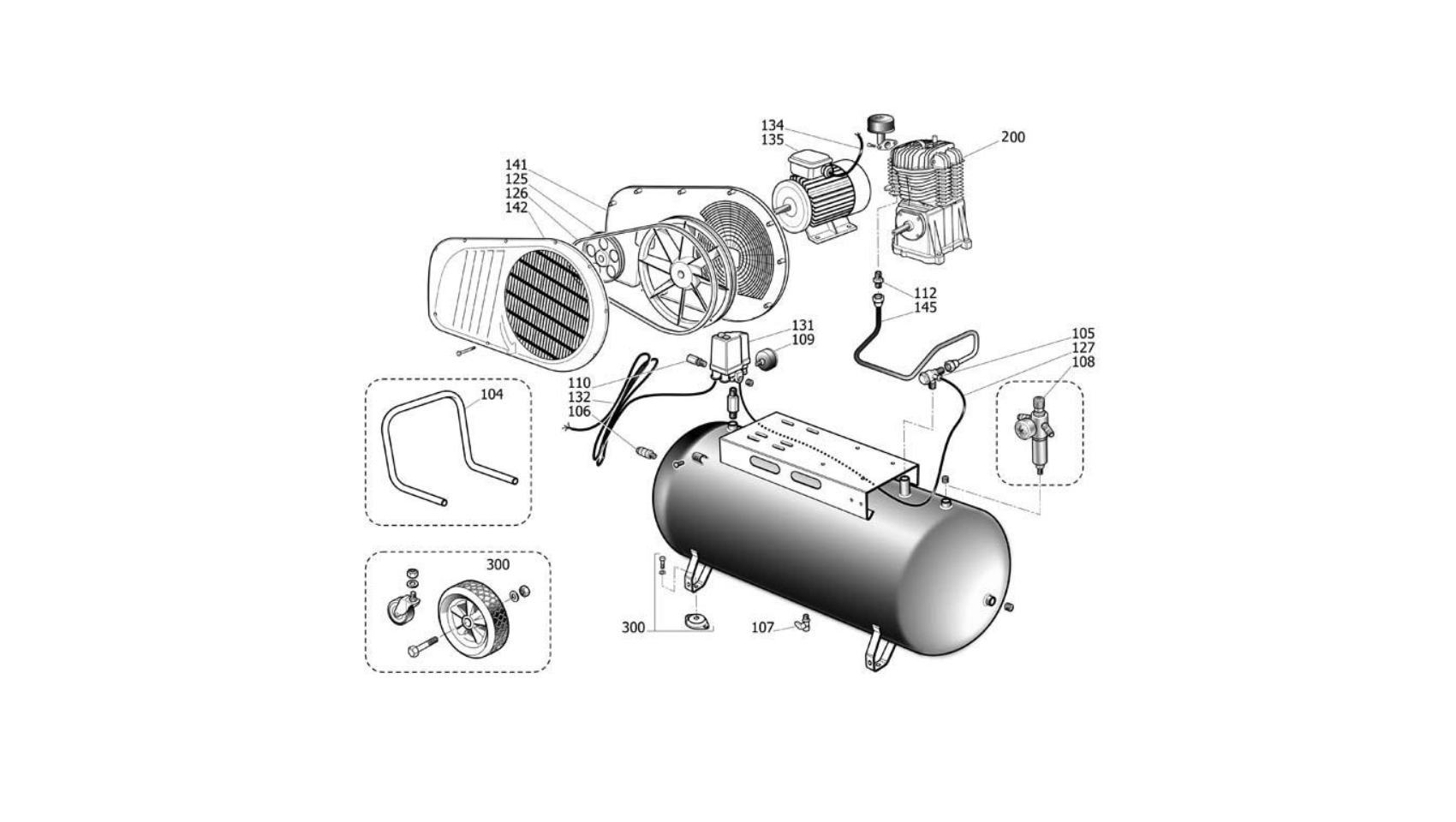 134
135
200
141
125
126
142
112
145
131
109
105
127
108
110
132
106
104
300
300
107