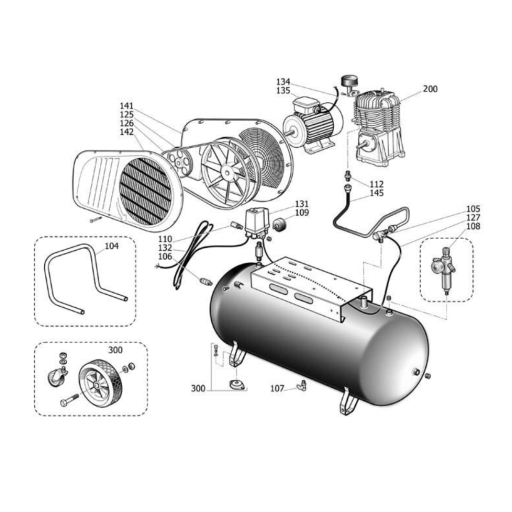 134
135
200
141
125
126
142
112
145
131
109
105
127
108
110
132
106
104
300
300
107