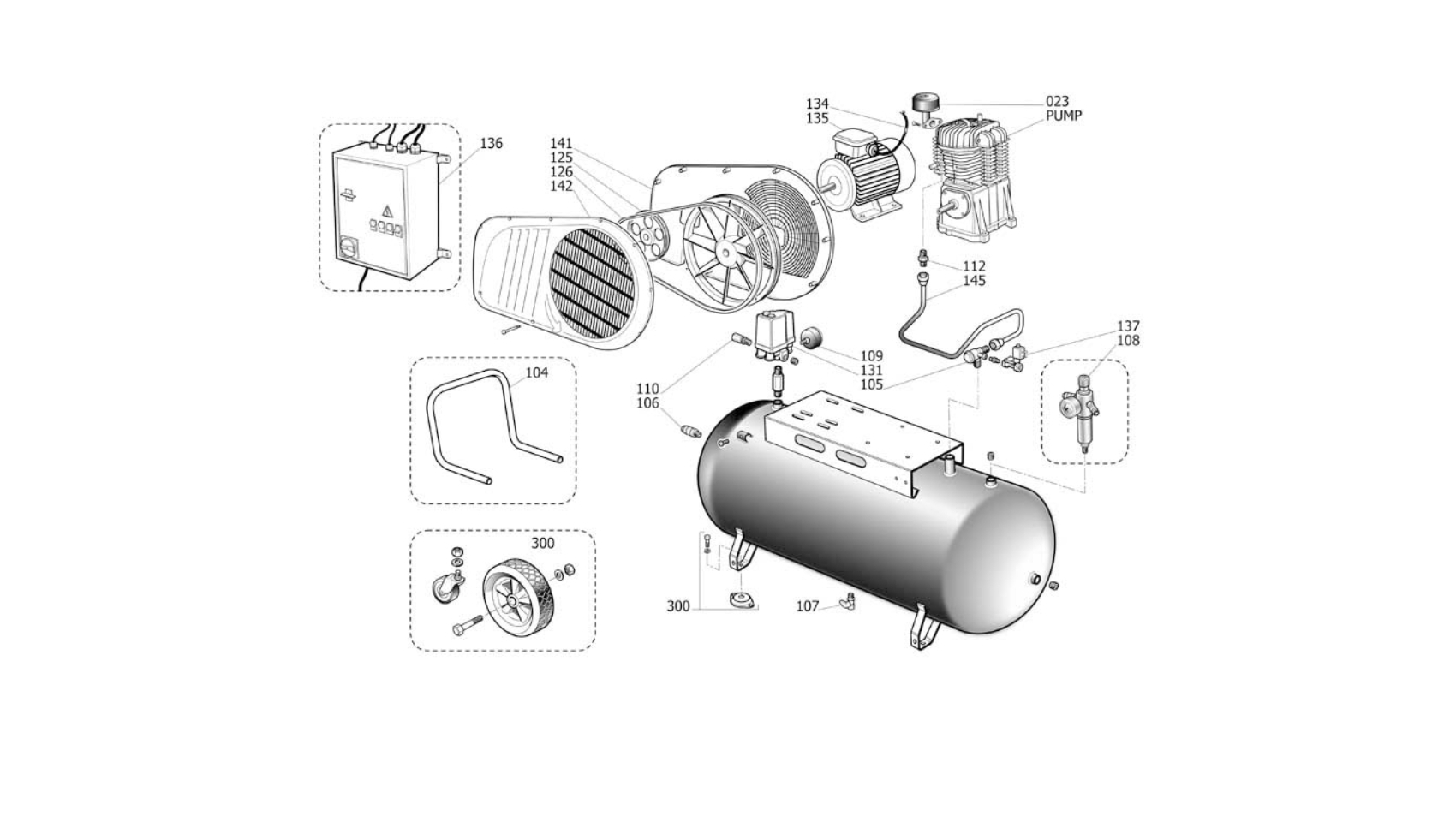 136

141
125
126
142

134
135

023
PUMP

112
145

137
108

109
131
105

110
106

104

300

300

107